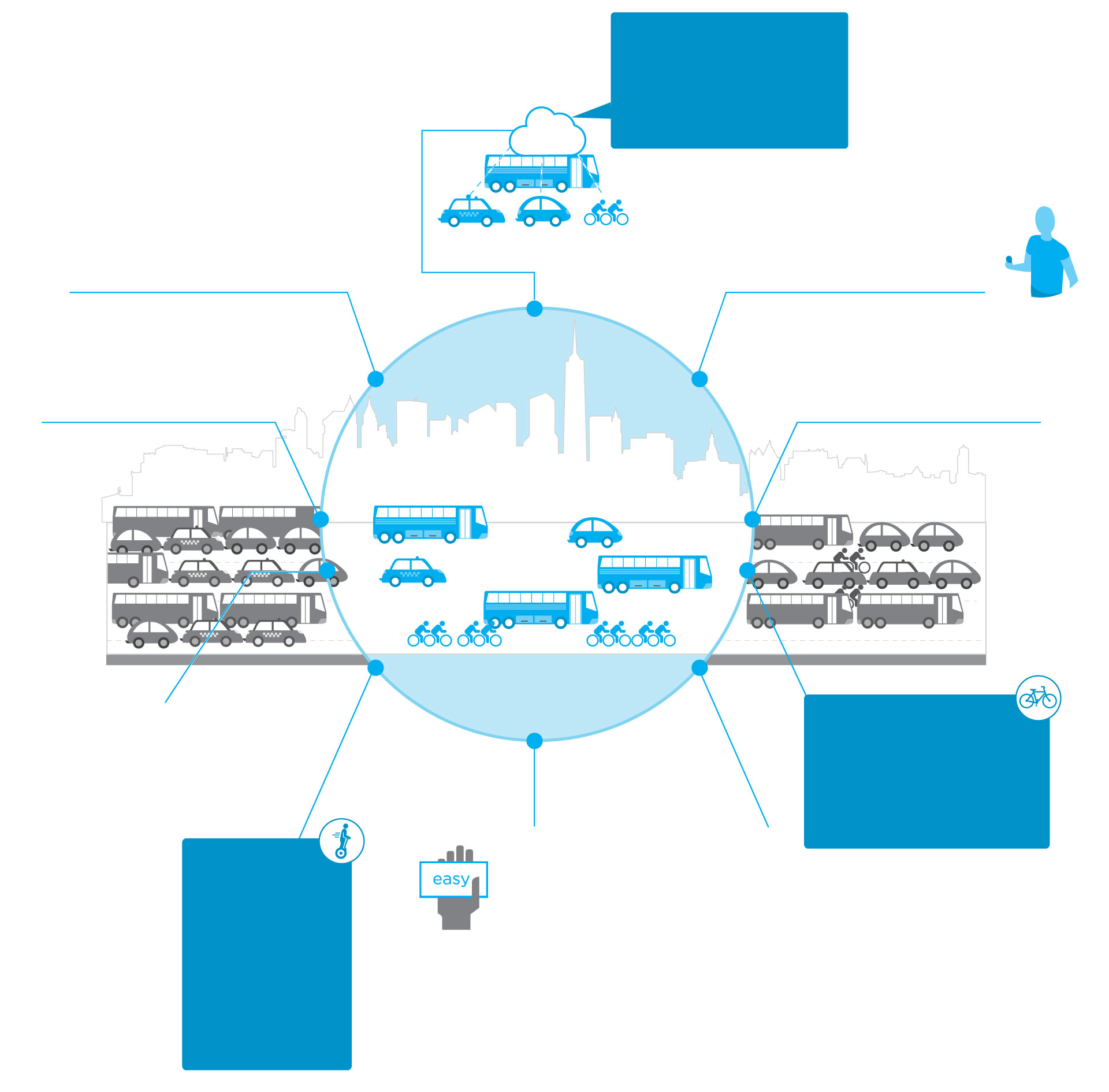 easy